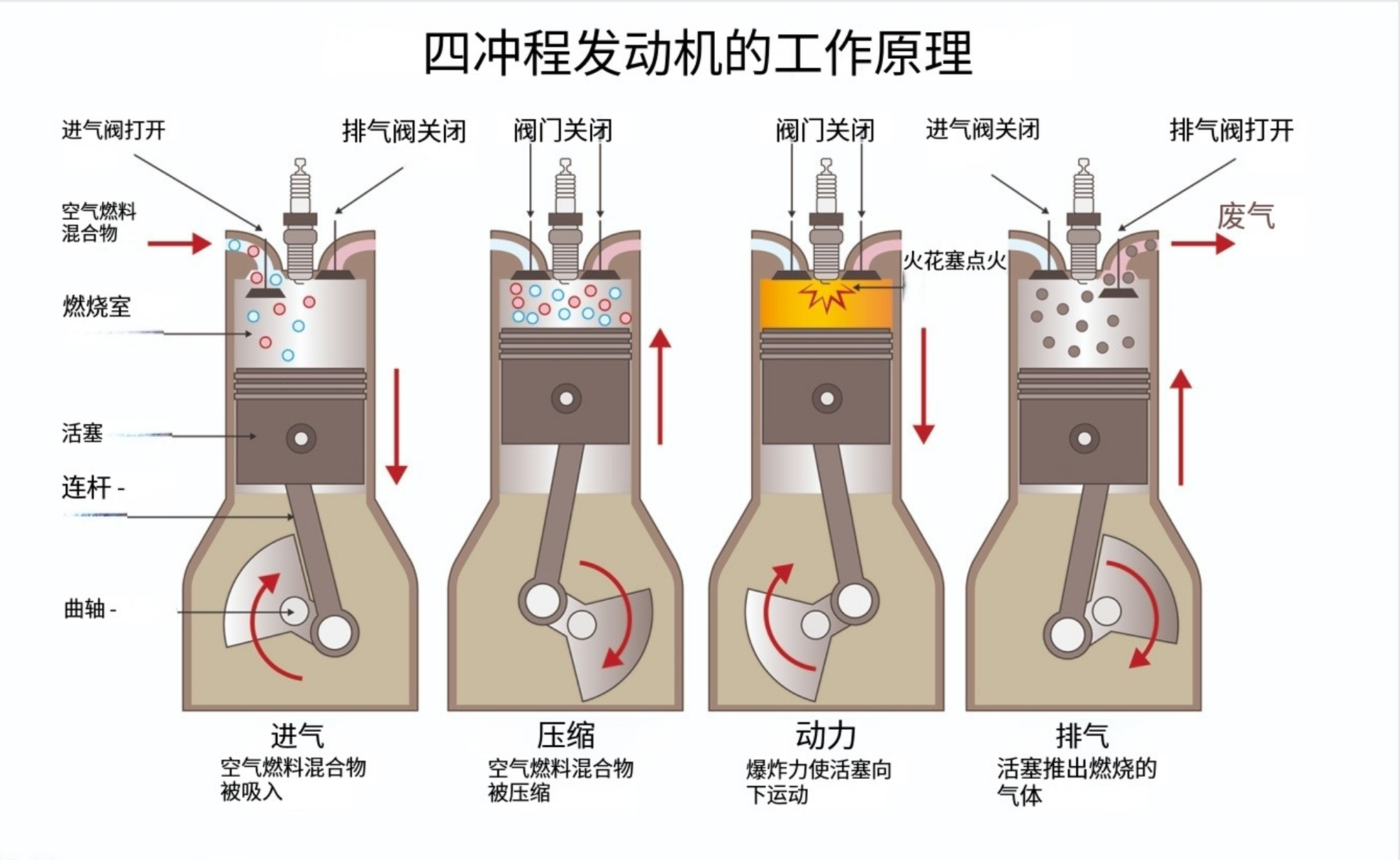 四冲程发动机的工作原理

进气阀打开
排气阀关闭
阀门关闭
阀门关闭
进气阀关闭
排气阀打开

空气燃料混合物
废气
火花塞点火
燃烧室
活塞
连杆 -
曲轴 -

进气
空气燃料混合物被吸入

压缩
空气燃料混合物被压缩

动力
爆炸力使活塞向下运动

排气
活塞推出燃烧的气体