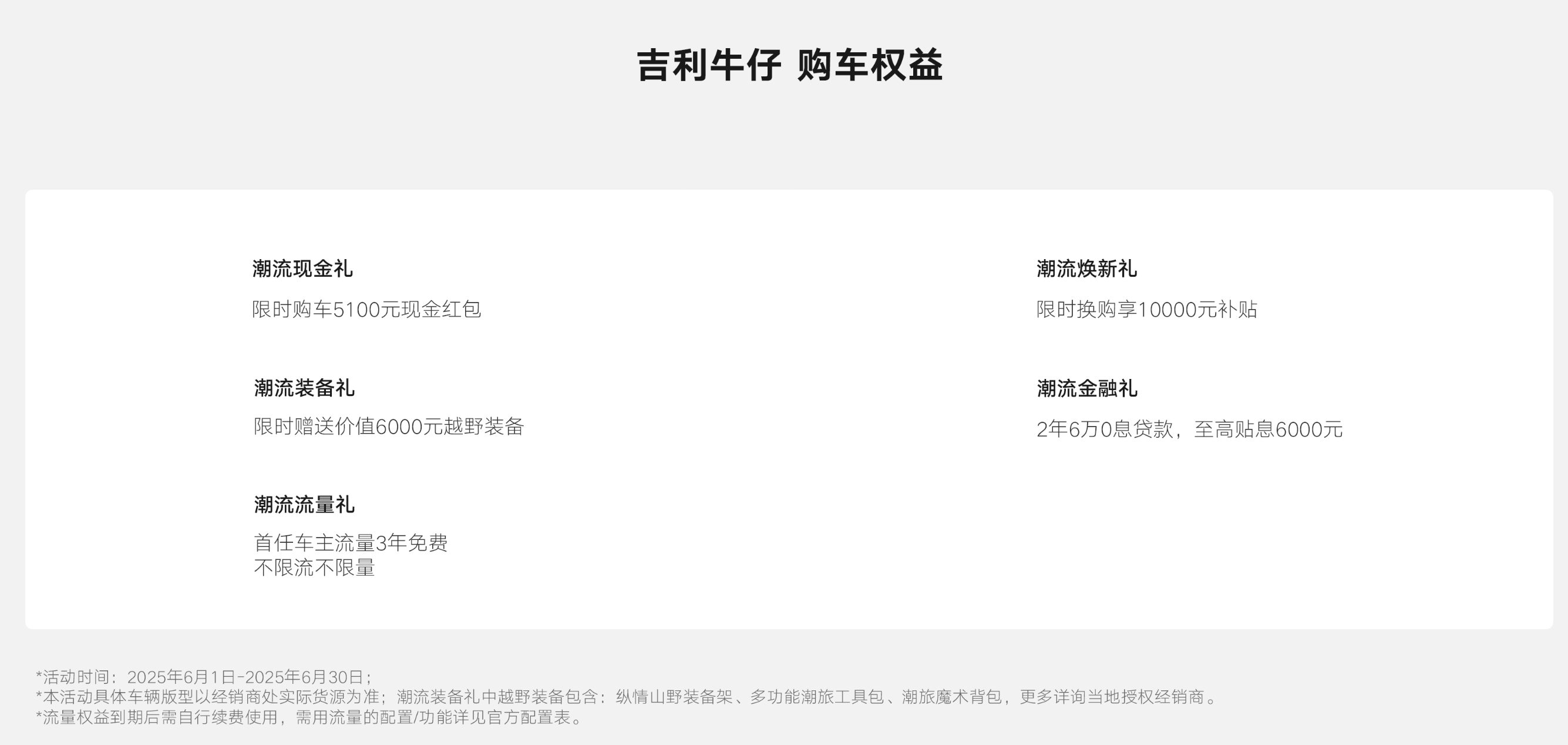 吉利牛仔 购车权益

潮流现金礼
限时购车5100元现金红包

潮流装备礼
限时赠送价值6000元越野装备

潮流流量礼
首任车主流量3年免费
不限流不限量

潮流焕新礼
限时换购享10000元补贴

潮流金融礼
2年6万0息贷款，至高贴息6000元

*活动时间：2025年6月1日-2025年6月30日；
*本活动具体车辆版型以经销商处实际货源为准；潮流装备礼中越野装备包含：纵情山野装备架、多功能潮旅工具包、潮旅魔术背包，更多详询当地授权经销商。
*流量权益到期后需自行续费使用，需用流量的配置/功能详见官方配置表。